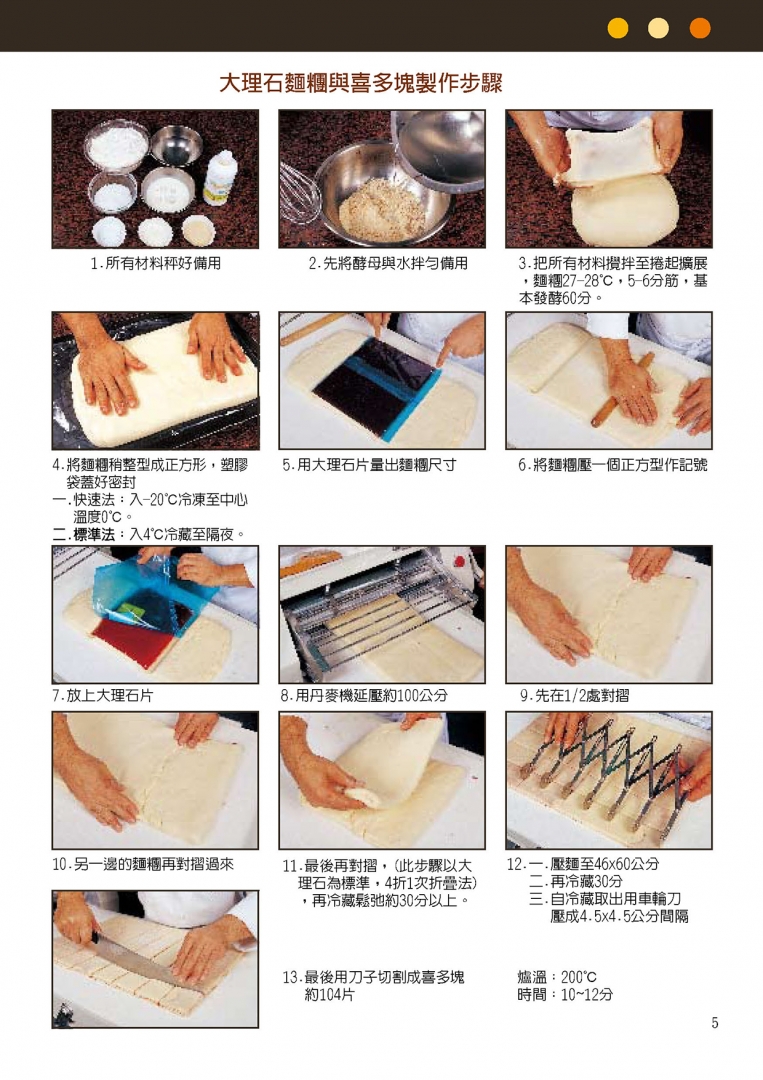 大理石麵糰與喜多塊製作步驟

1.所有材料秤好備用

2.先將酵母與水拌勻備用

3.把所有材料攪拌至捲起擴展，麵糰27-28℃，5-6分筋，基本發酵60分。

4.將麵糰稍整型成正方形，塑膠袋蓋好密封
一.快速法：入-20℃冷凍至中心溫度0℃。
二.標準法：入4℃冷藏至隔夜。

5.用大理石片量出麵糰尺寸

6.將麵糰壓一個正方型作記號

7.放上大理石片

8.用丹麥機延壓約100公分

9.先在1/2處對摺

10.另一邊的麵糰再對摺過來

11.最後再對摺，(此步驟以大理石為標準，4折1次折疊法)，再冷藏鬆弛約30分以上。

12.一.壓麵至46x60公分
二.再冷藏30分
三.自冷藏取出用車輪刀壓成4.5x4.5公分間隔

13.最後用刀子切割成喜多塊約104片

爐溫：200℃
時間：10~12分

5